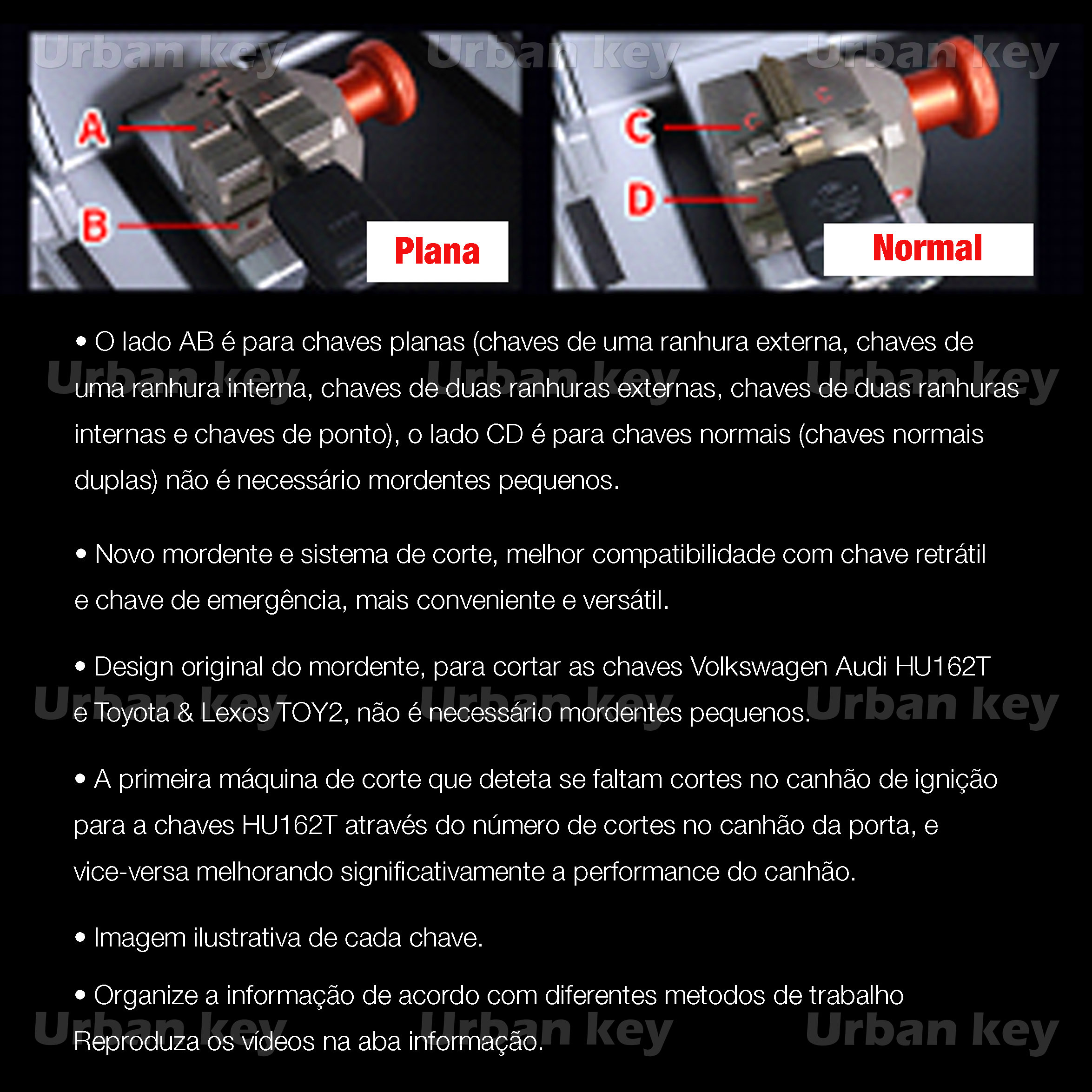 Urban key Urban key Urban key

A
B
Plana

C
D
Normal

• O lado AB é para chaves planas (chaves de uma ranhura externa, chaves de uma ranhura interna, chaves de duas ranhuras externas, chaves de duas ranhuras internas e chaves de ponto), o lado CD é para chaves normais (chaves normais duplas) não é necessário mordentes pequenos.

Urban key Urban key Urban key

• Novo mordente e sistema de corte, melhor compatibilidade com chave retrátil e chave de emergência, mais conveniente e versátil.

• Design original do mordente, para cortar as chaves Volkswagen Audi HU162T e Toyota & Lexos TOY2, não é necessário mordentes pequenos.

Urban key Urban key Urban key

• A primeira máquina de corte que deteta se faltam cortes no canhão de ignição para a chaves HU162T através do número de cortes no canhão da porta, e vice-versa melhorando significativamente a performance do canhão.

• Imagem ilustrativa de cada chave.

• Organize a informação de acordo com diferentes metodos de trabalho Reproduza os vídeos na aba informação.

Urban key Urban key Urban key